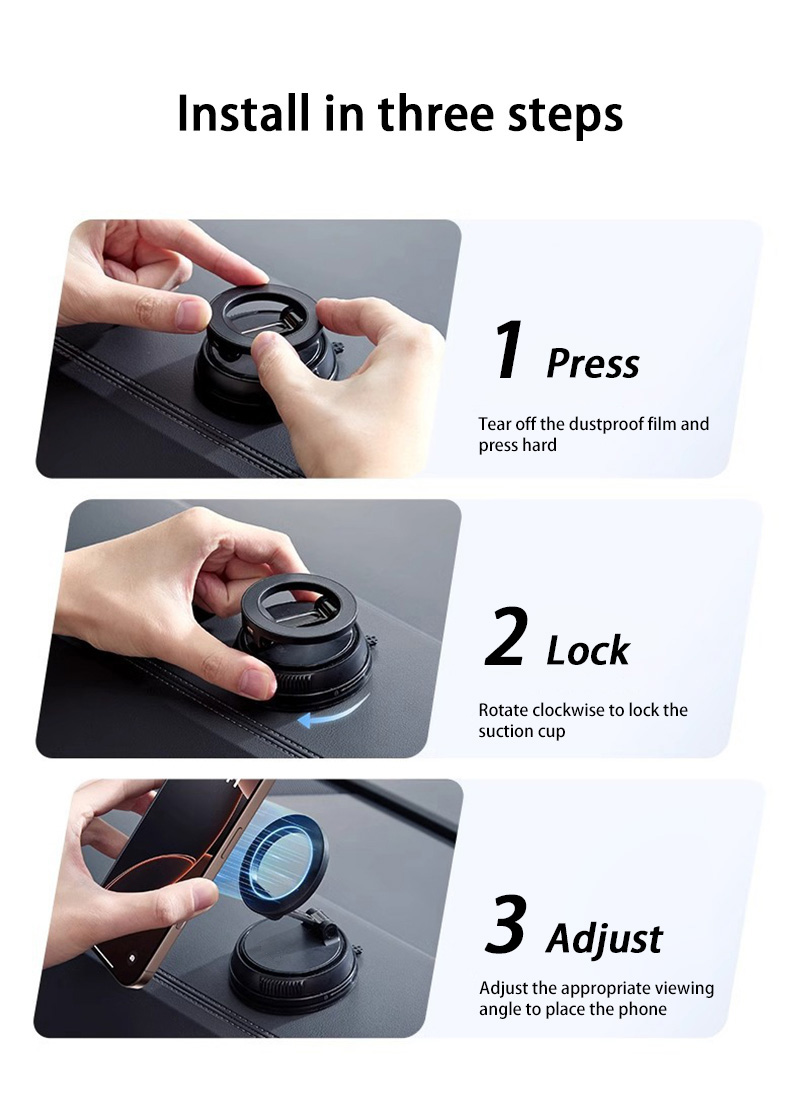 Install in three steps

1 Press

Tear off the dustproof film and press hard

2 Lock

Rotate clockwise to lock the suction cup

3 Adjust

Adjust the appropriate viewing angle to place the phone